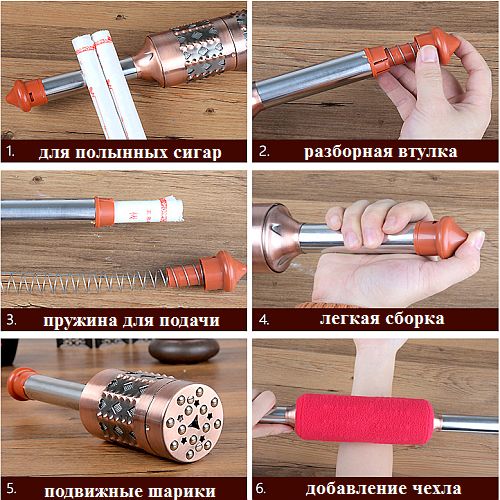 1. для полынных сигар

2. разборная втулка

3. пружина для подачи

4. легкая сборка

5. подвижные шарики

6. добавление чехла