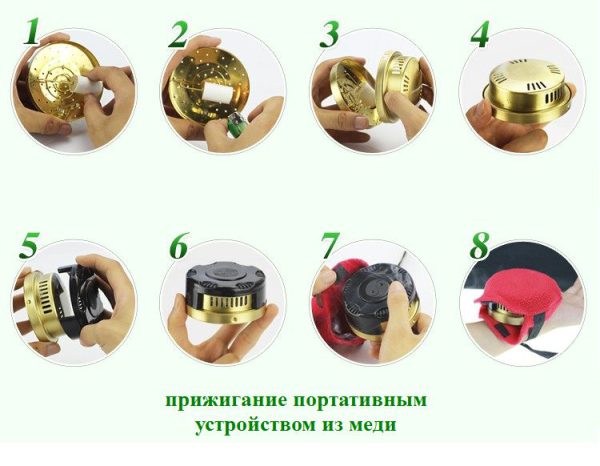 1 2 3 4

5 6 7 8

прижигание портативным устройством из меди