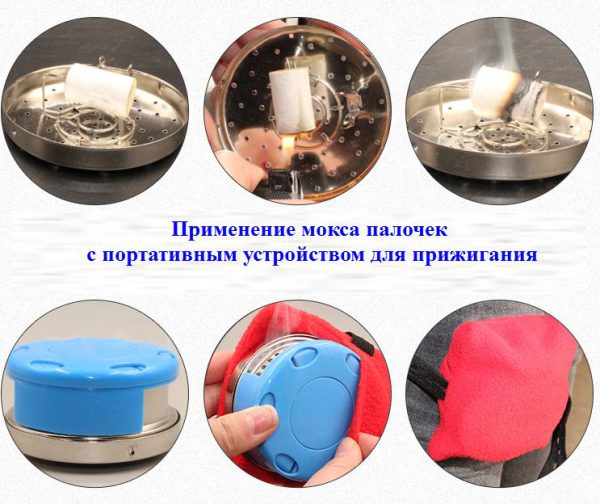 Применение мокса палочек
с портативным устройством для прижигания